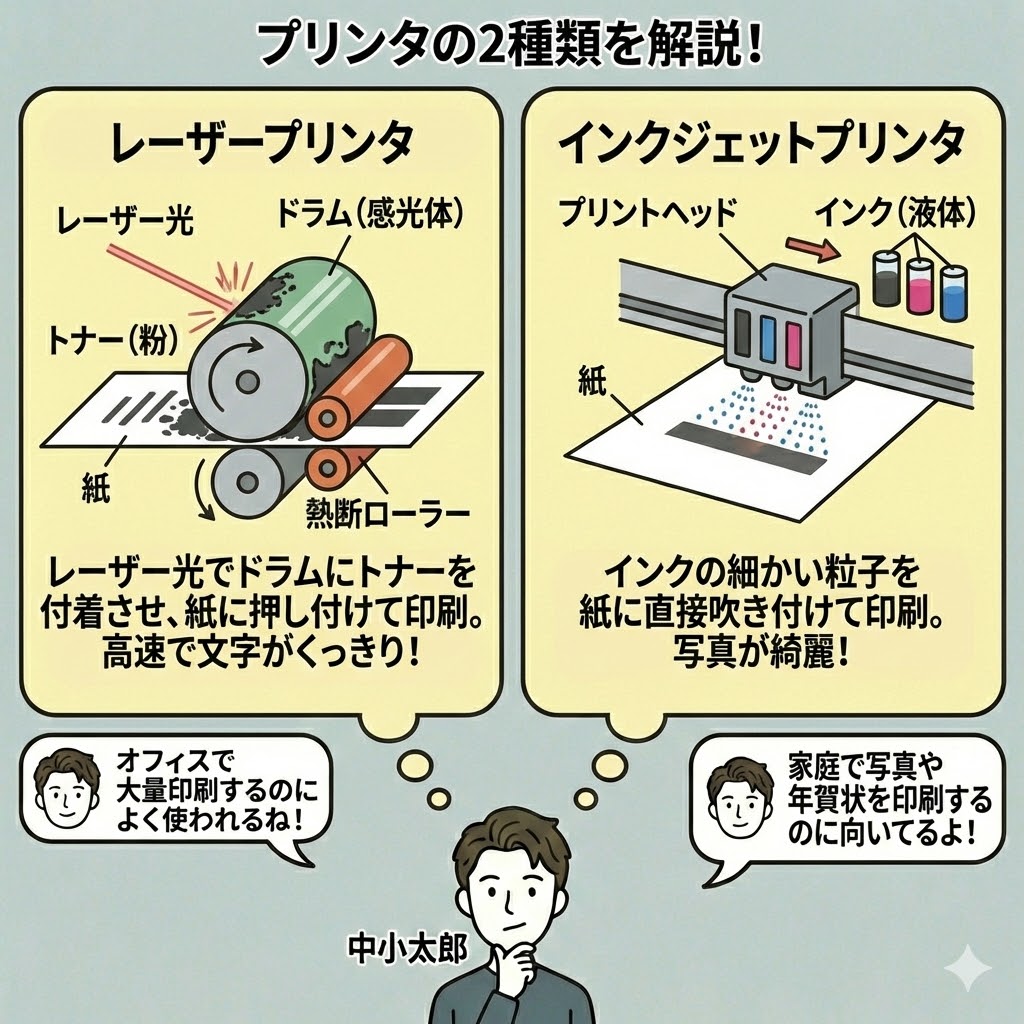 プリンタの2種類を解説！

レーザープリンタ

レーザー光
ドラム（感光体）
トナー（粉）
紙
熱断ローラー

レーザー光でドラムにトナーを付着させ、紙に押し付けて印刷。高速で文字がくっきり！

インクジェットプリンタ

プリントヘッド
インク（液体）
紙

インクの細かい粒子を紙に直接吹き付けて印刷。写真が綺麗！

オフィスで大量印刷するのによく使われるね！

家庭で写真や年賀状を印刷するのに向いてるよ！

中小太郎